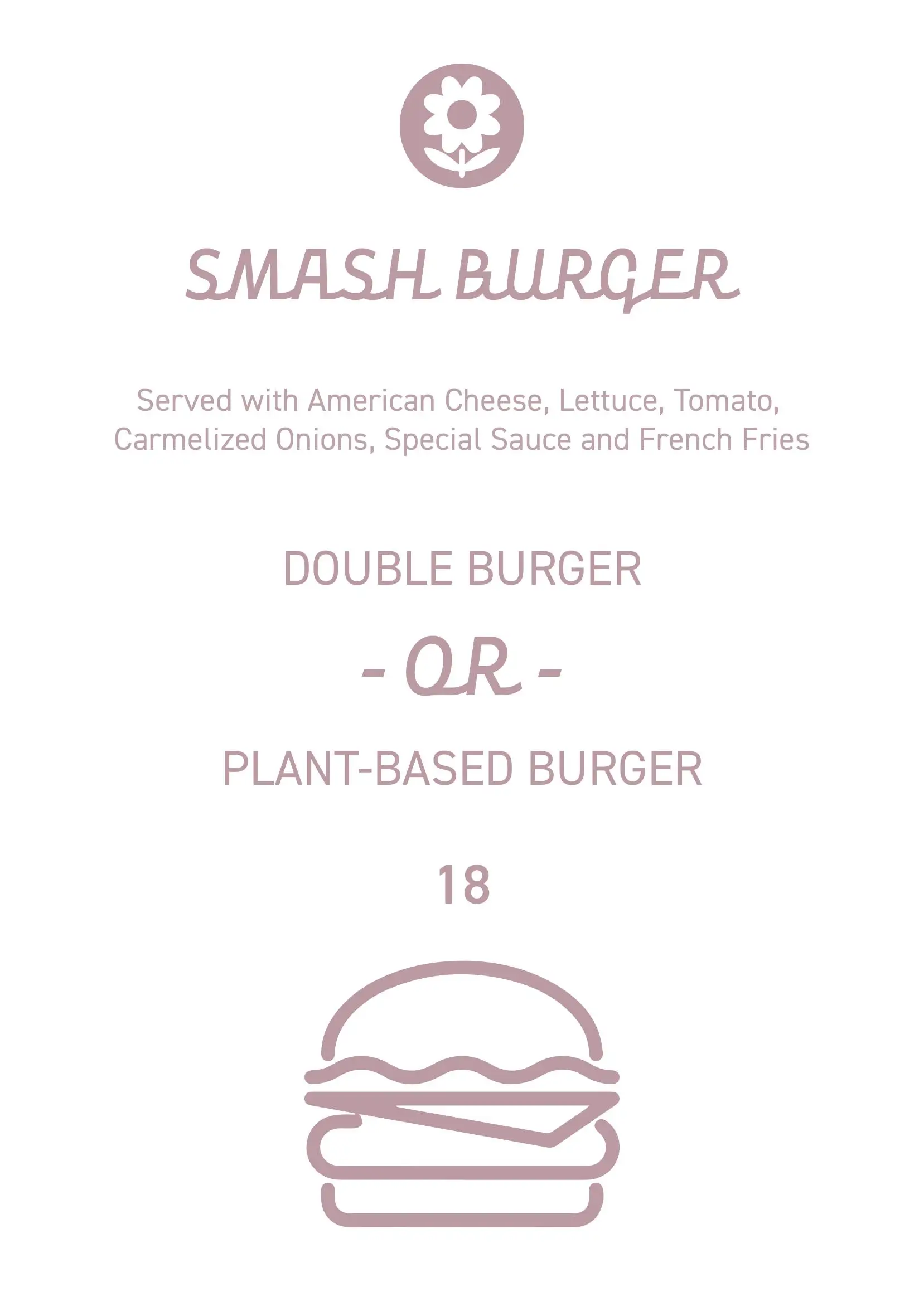 SMASH BURGER

Served with American Cheese, Lettuce, Tomato, Carmelized Onions, Special Sauce and French Fries

DOUBLE BURGER

- OR -

PLANT-BASED BURGER

18